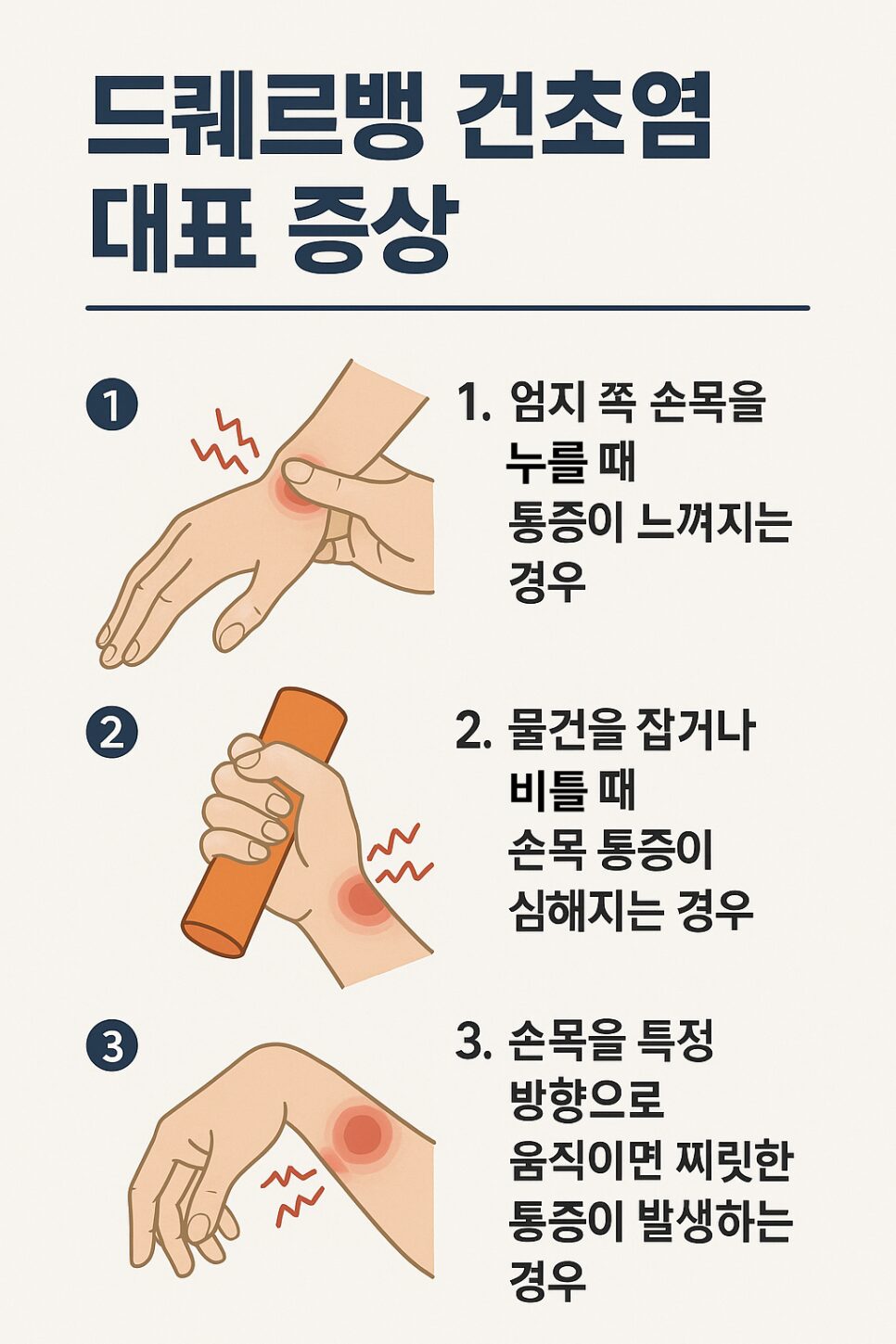 드퀘르뱅 건초염 대표 증상

1

1. 엄지 쪽 손목을 누를 때 통증이 느껴지는 경우

2

2. 물건을 잡거나 비틀 때 손목 통증이 심해지는 경우

3

3. 손목을 특정 방향으로 움직이면 찌릿한 통증이 발생하는 경우